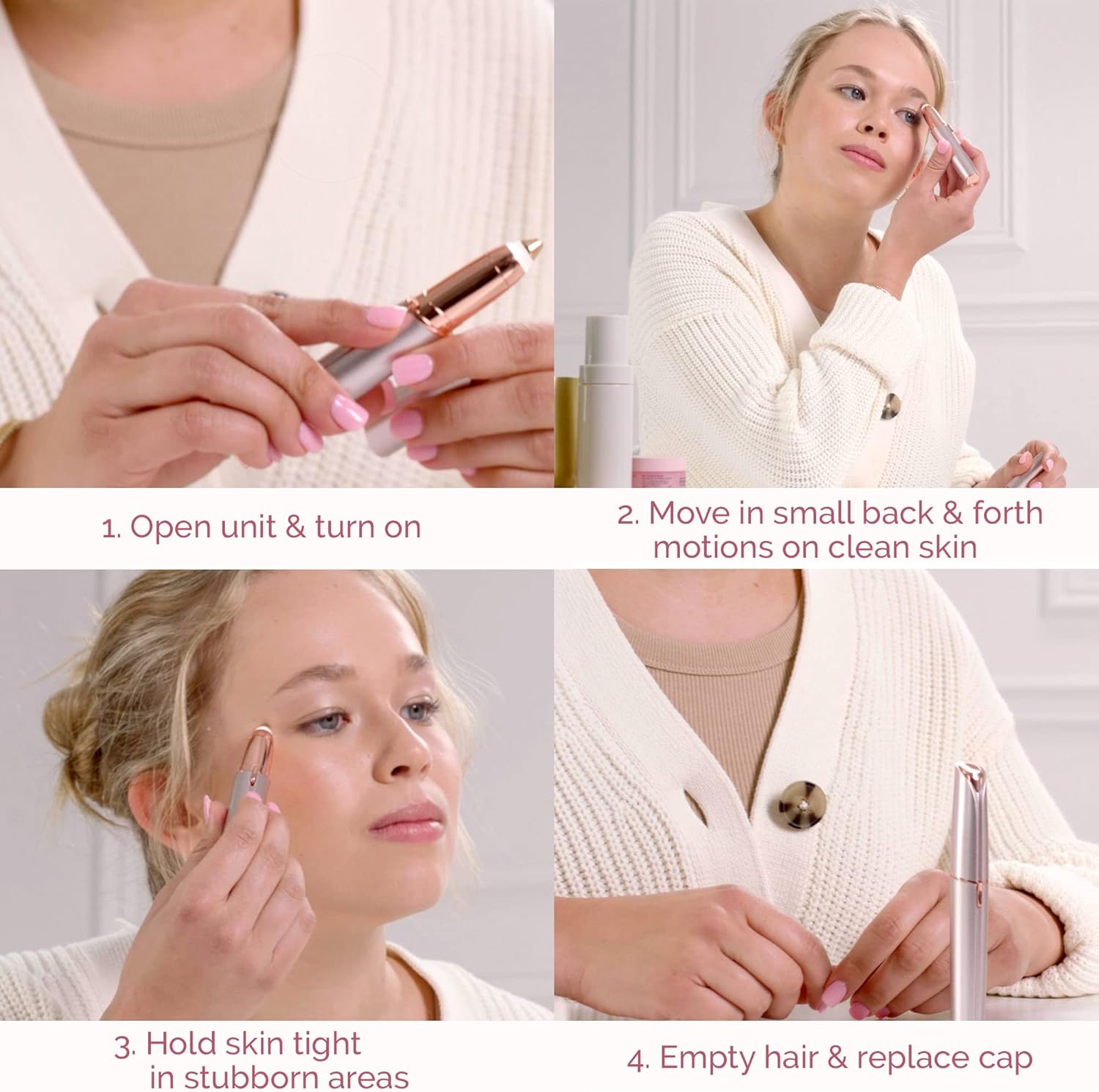 1. Open unit & turn on

2. Move in small back & forth motions on clean skin

3. Hold skin tight in stubborn areas

4. Empty hair & replace cap