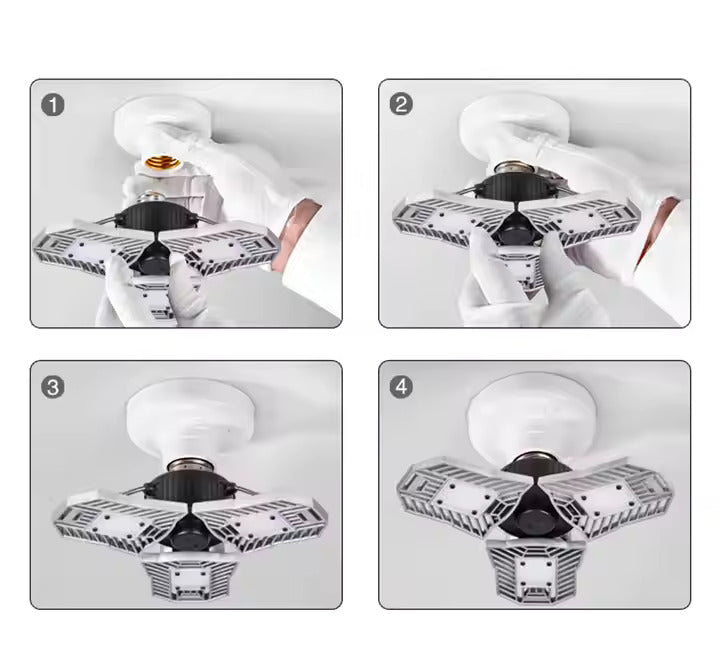 1

2

3

4